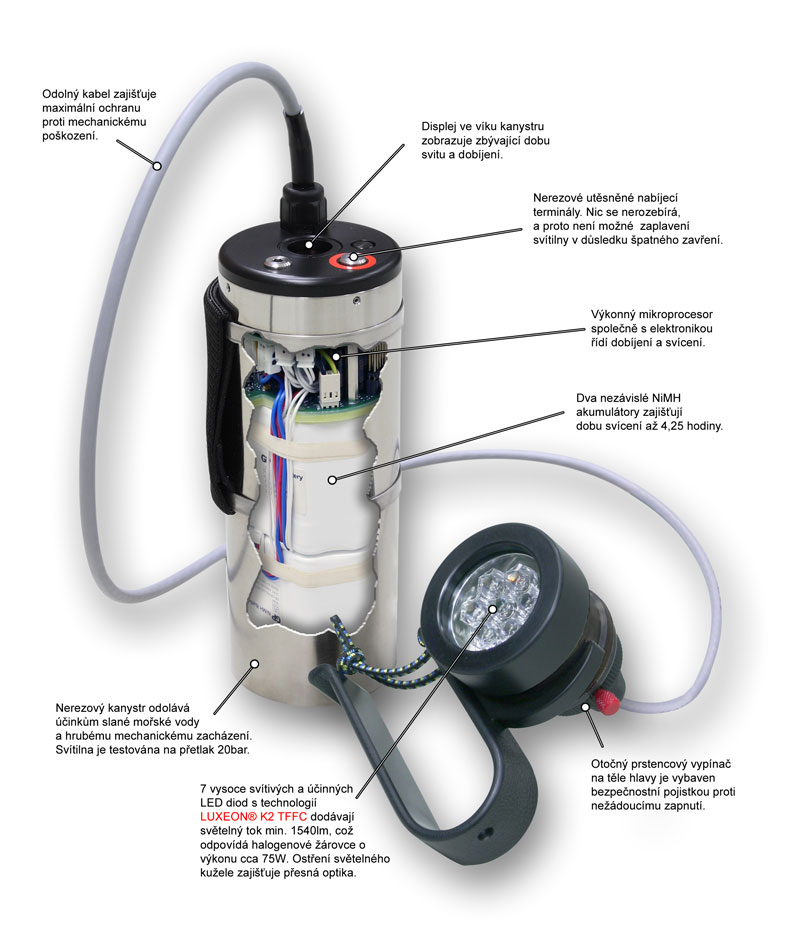 Odolný kabel zajišťuje maximální ochranu proti mechanickému poškození.

Displej ve víku kanystru zobrazuje zbývající dobu svitu a dobíjení.

Nerezové utěsněné nabíjecí terminály. Nic se nerozebírá, a proto není možné zaplavení svítilny v důsledku špatného zavření.

Výkonný mikroprocesor společně s elektronikou řídí dobíjení a svícení.

Dva nezávislé NiMH akumulátory zajišťují dobu svícení až 4,25 hodiny.

Nerezový kanystr odolává účinkům slané mořské vody a hrubému mechanickému zacházení. Svítilna je testována na přetlak 20bar.

7 vysoce svítivých a účinných LED diod s technologií LUXEON® K2 TFFC dodávají světelný tok min. 1540lm, což odpovídá halogenové žárovce o výkonu cca 75W. Ostření světelného kužele zajišťuje přesná optika.

Otočný prstencový vypínač na těle hlavy je vybaven bezpečnostní pojistkou proti nežádoucímu zapnutí.